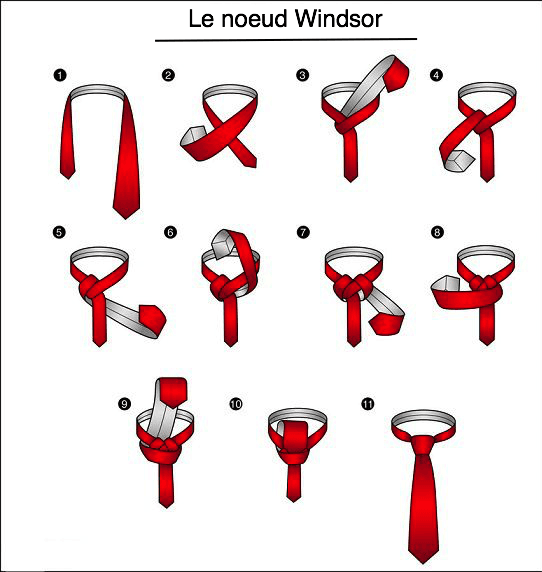 Le noeud Windsor

1

2

3

4

5

6

7

8

9

10

11